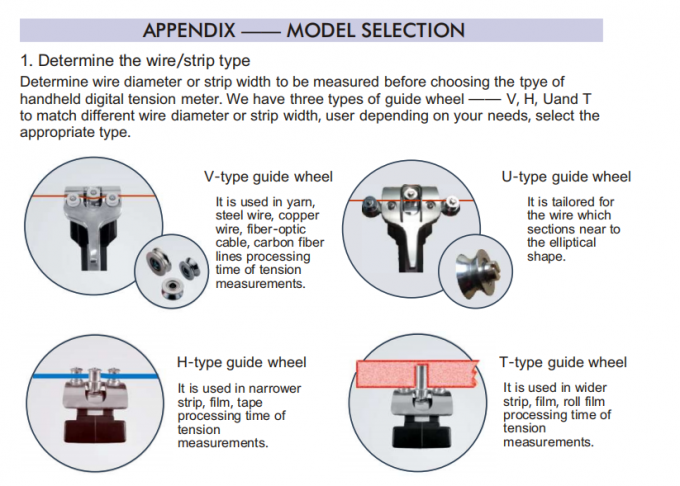 APPENDIX —— MODEL SELECTION

1. Determine the wire/strip type

Determine wire diameter or strip width to be measured before choosing the tpye of handheld digital tension meter. We have three types of guide wheel —— V, H, Uand T to match different wire diameter or strip width, user depending on your needs, select the appropriate type.

V-type guide wheel

It is used in yarn, steel wire, copper wire, fiber-optic cable, carbon fiber lines processing time of tension measurements.

U-type guide wheel

It is tailored for the wire which sections near to the elliptical shape.

H-type guide wheel

It is used in narrower strip, film, tape processing time of tension measurements.

T-type guide wheel

It is used in wider strip, film, roll film processing time of tension measurements.